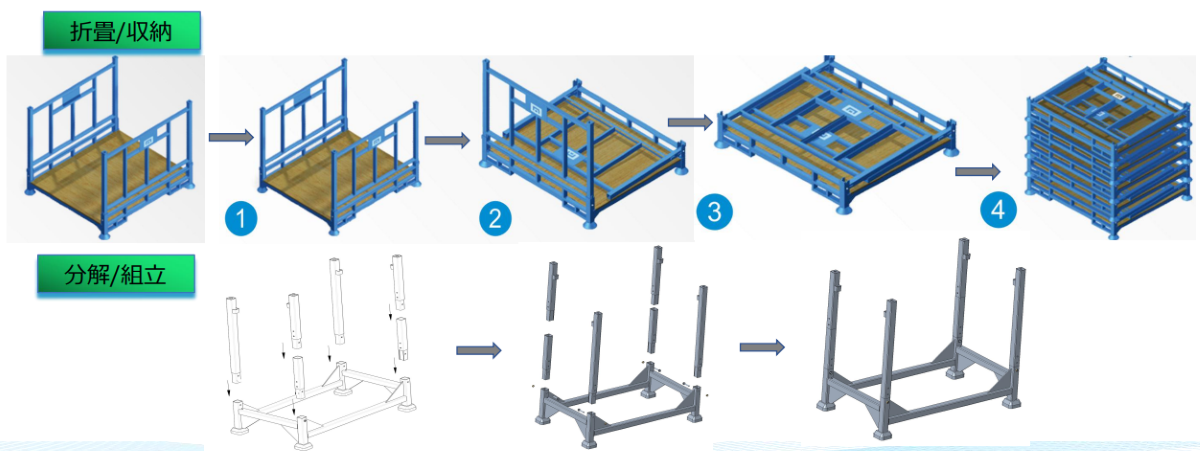 折畳/収納

1

2

3

4

分解/組立